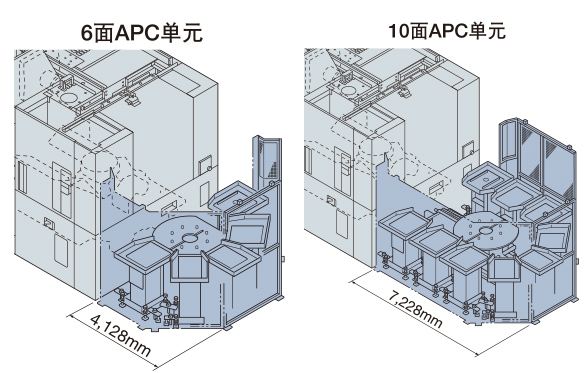 6面APC单元

4,128mm

10面APC单元

7,228mm